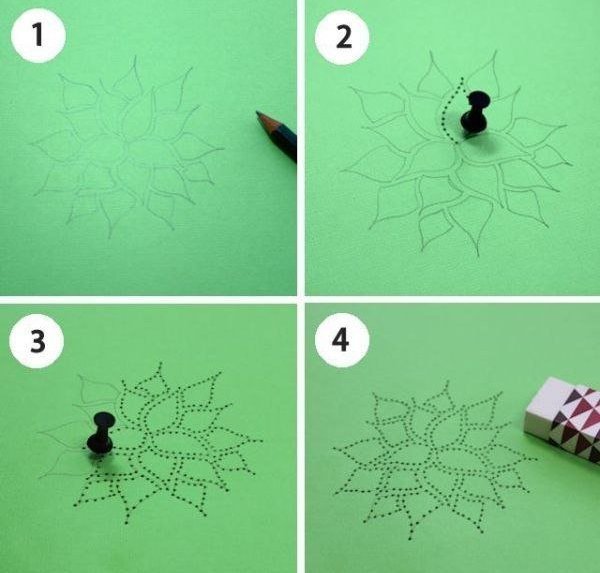 1

2

3

4